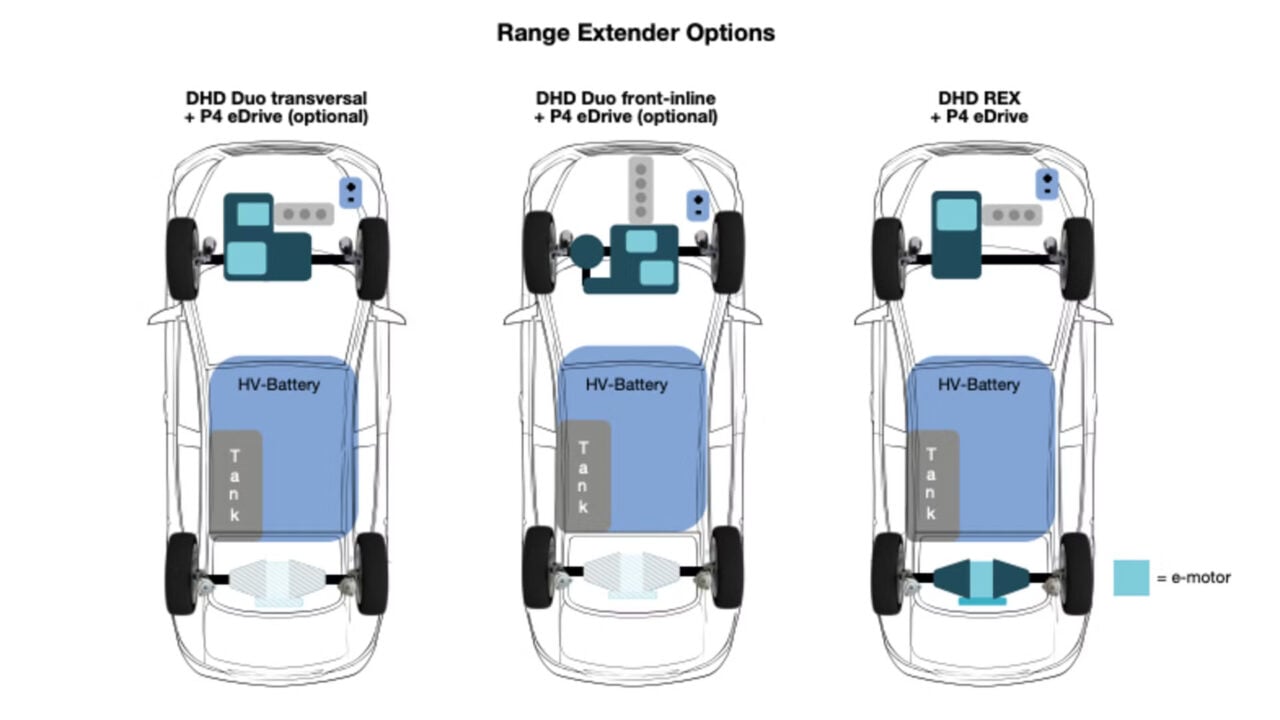 Range Extender Options

DHD Duo transversal
+ P4 eDrive (optional)

HV-Battery

Tank

DHD Duo front-inline
+ P4 eDrive (optional)

HV-Battery

Tank

DHD REX
+ P4 eDrive

HV-Battery

Tank

= e-motor